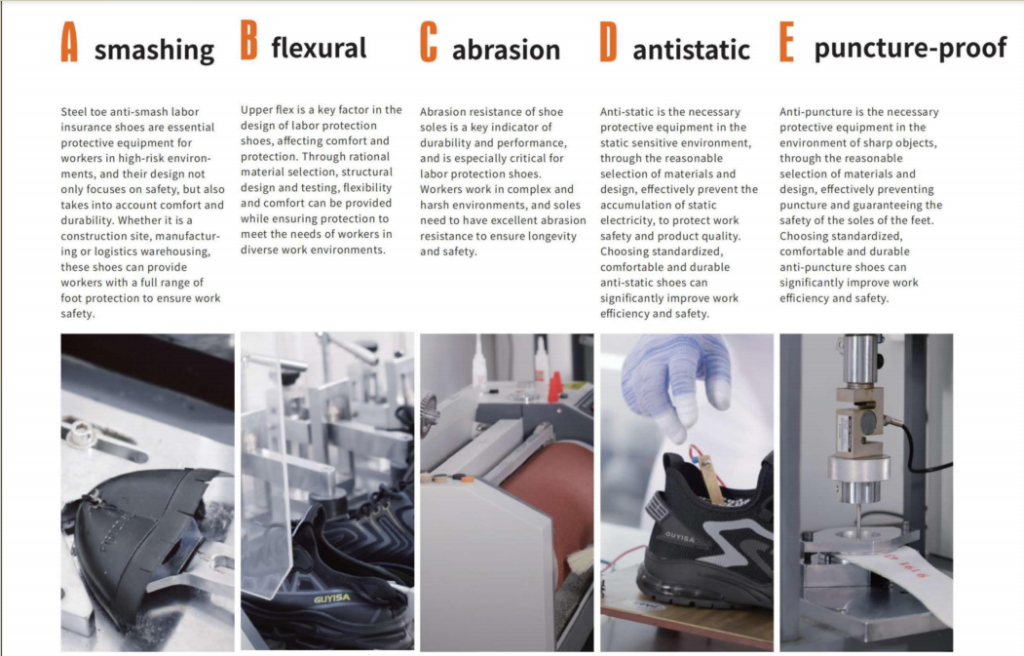 A smashing

Steel toe anti-smash labor insurance shoes are essential protective equipment for workers in high-risk environments, and their design not only focuses on safety, but also takes into account comfort and durability. Whether it is a construction site, manufacturing or logistics warehousing, these shoes can provide workers with a full range of foot protection to ensure work safety.

B flexural

Upper flex is a key factor in the design of labor protection shoes, affecting comfort and protection. Through rational material selection, structural design and testing, flexibility and comfort can be provided while ensuring protection to meet the needs of workers in diverse work environments.

C abrasion

Abrasion resistance of shoe soles is a key indicator of durability and performance, and is especially critical for labor protection shoes. Workers work in complex and harsh environments, and soles need to have excellent abrasion resistance to ensure longevity and safety.

D antistatic

Anti-static is the necessary protective equipment in the static sensitive environment, through the reasonable selection of materials and design, effectively prevent the accumulation of static electricity, to protect work safety and product quality. Choosing standardized, comfortable and durable anti-static shoes can significantly improve work efficiency and safety.

E puncture-proof

Anti-puncture is the necessary protective equipment in the environment of sharp objects, through the reasonable selection of materials and design, effectively preventing puncture and guaranteeing the safety of the soles of the feet. Choosing standardized, comfortable and durable anti-puncture shoes can significantly improve work efficiency and safety.

GUYISA

GUYISA